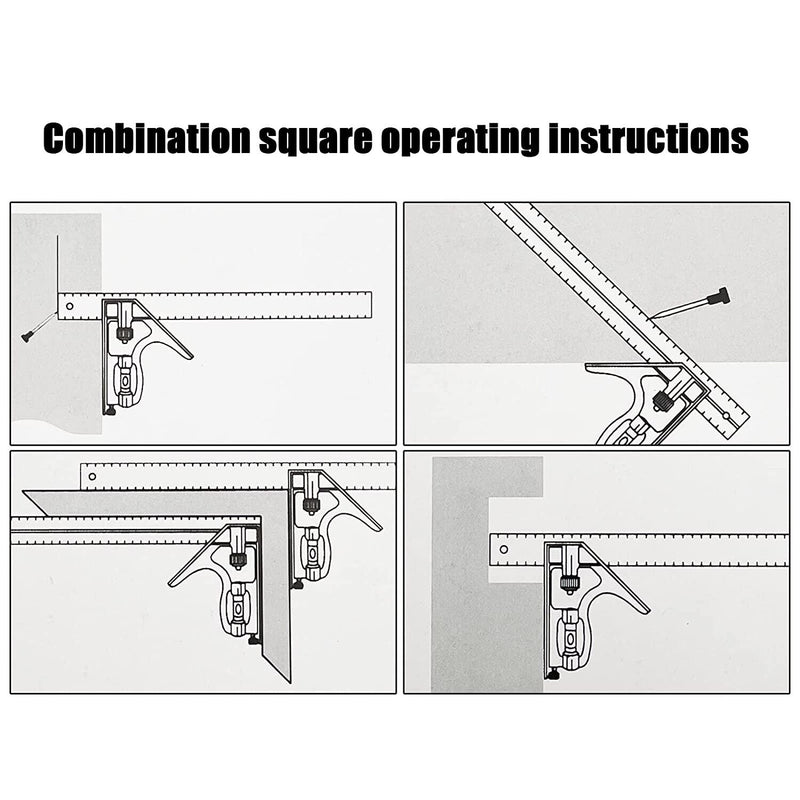 Combination square operating instructions