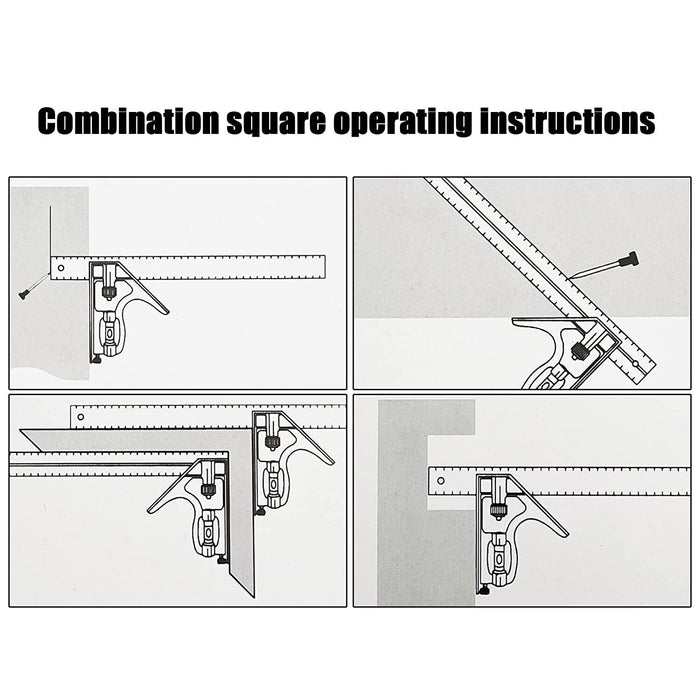 Combination square operating instructions