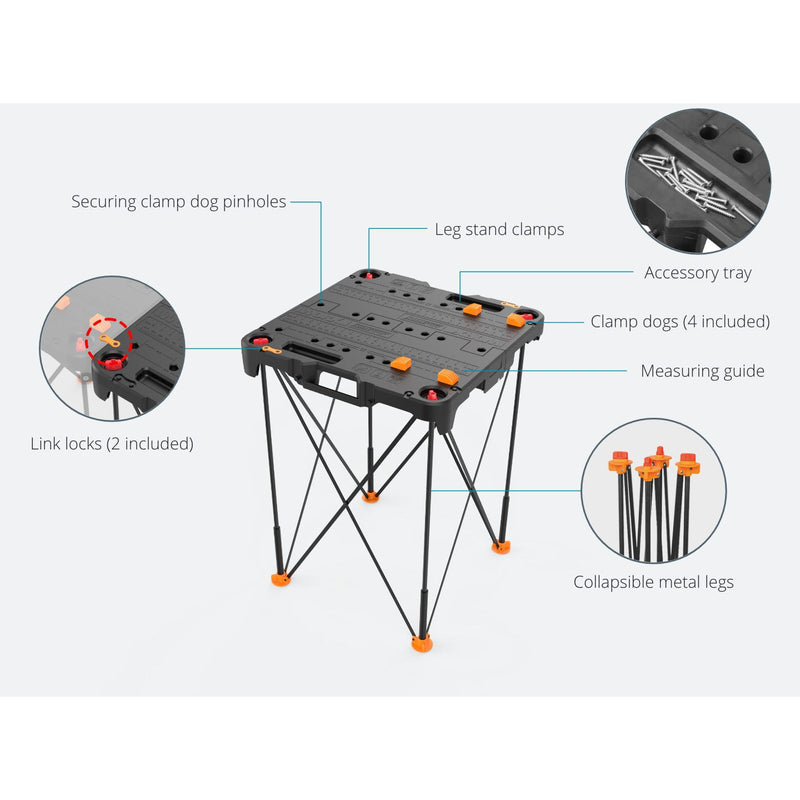 Securing clamp dog pinholes

Leg stand clamps

Accessory tray

Clamp dogs (4 included)

Measuring guide

Link locks (2 included)

Collapsible metal legs